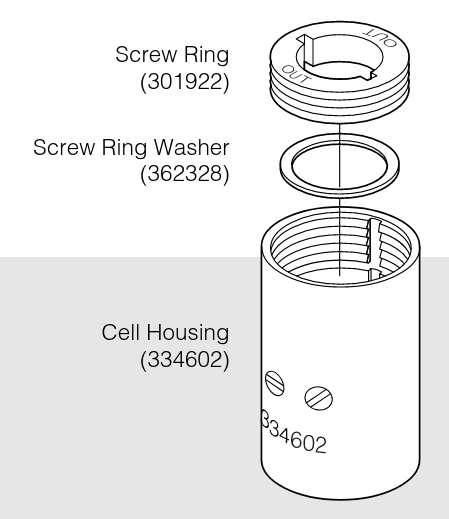 Screw Ring
(301922)

OUT
OUT

Screw Ring Washer
(362328)

Cell Housing
(334602)

334602